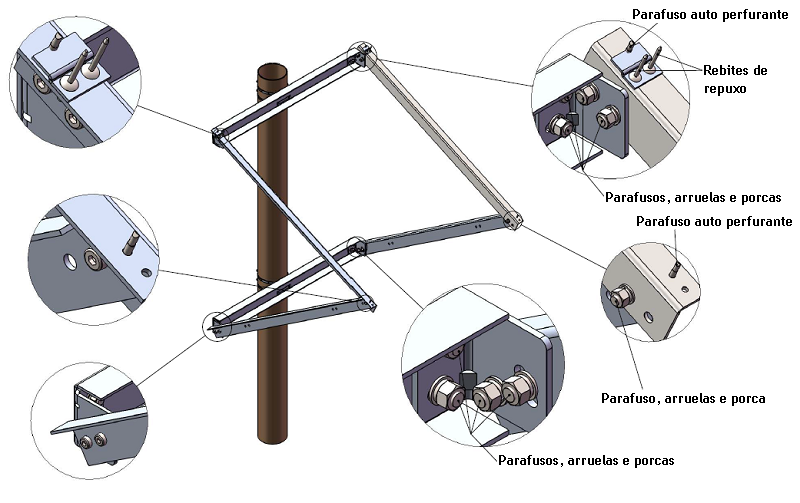 Parafuso auto perfurante

Rebites de repuxo

Parafusos, arruelas e porcas

Parafuso auto perfurante

Parafuso, arruelas e porca

Parafusos, arruelas e porcas